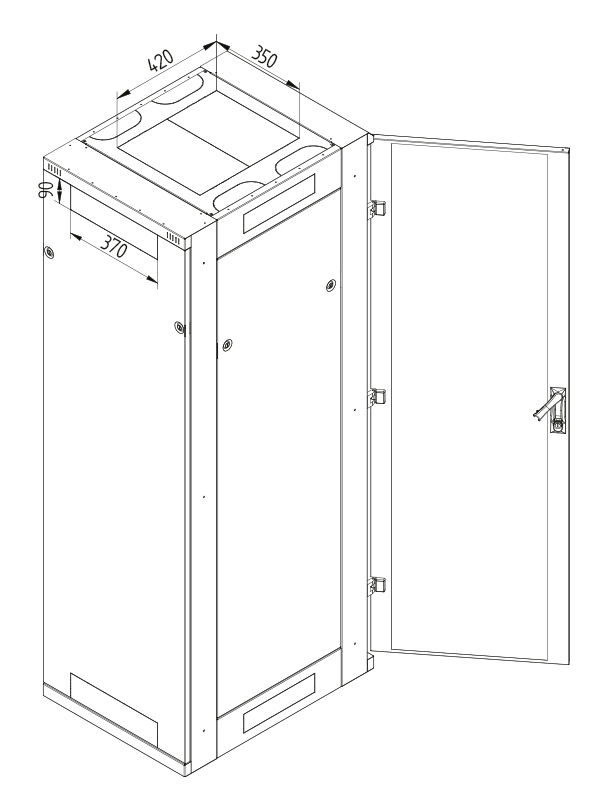 420
350
90
370